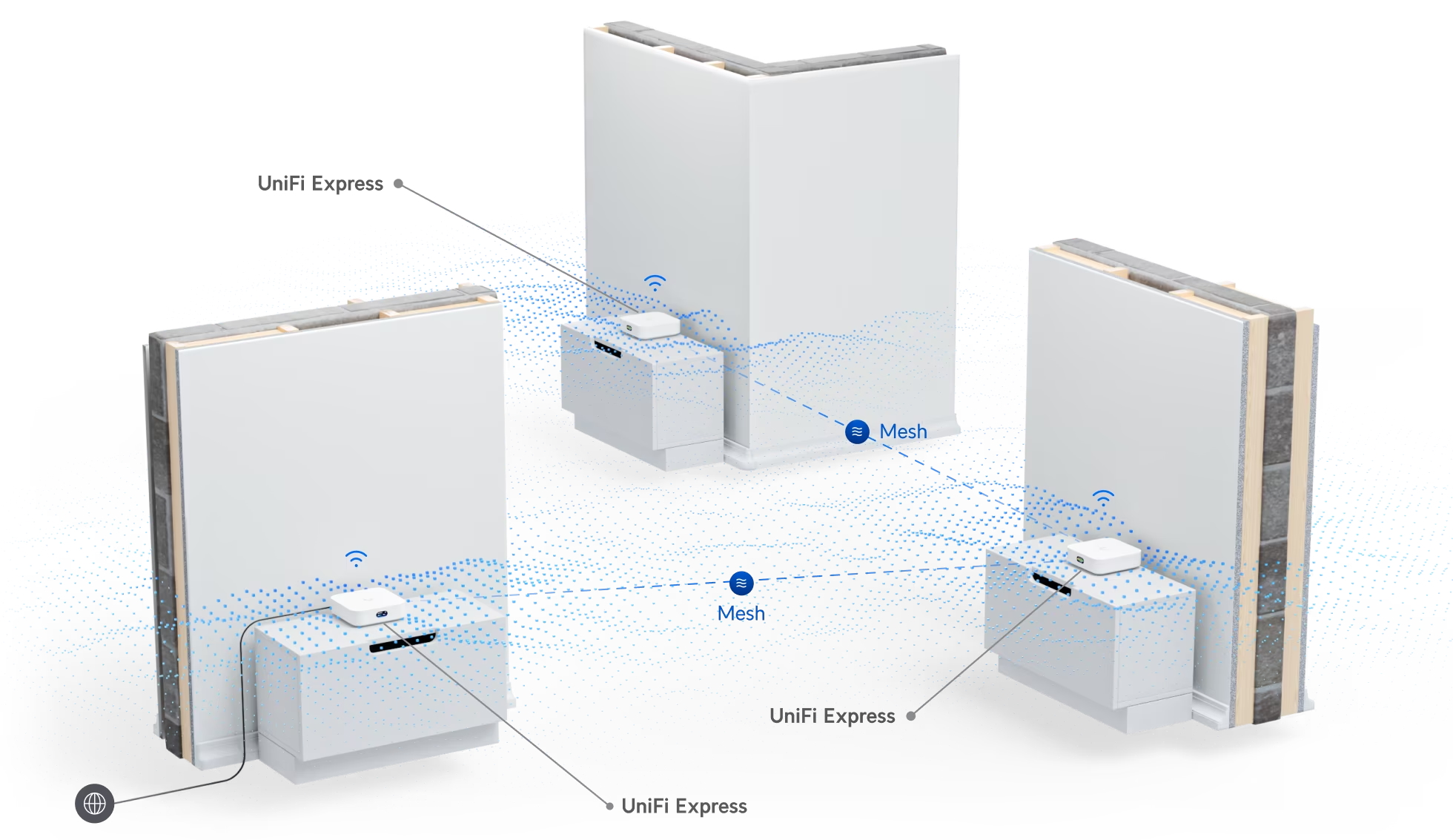 UniFi Express

Mesh

Mesh

UniFi Express

UniFi Express